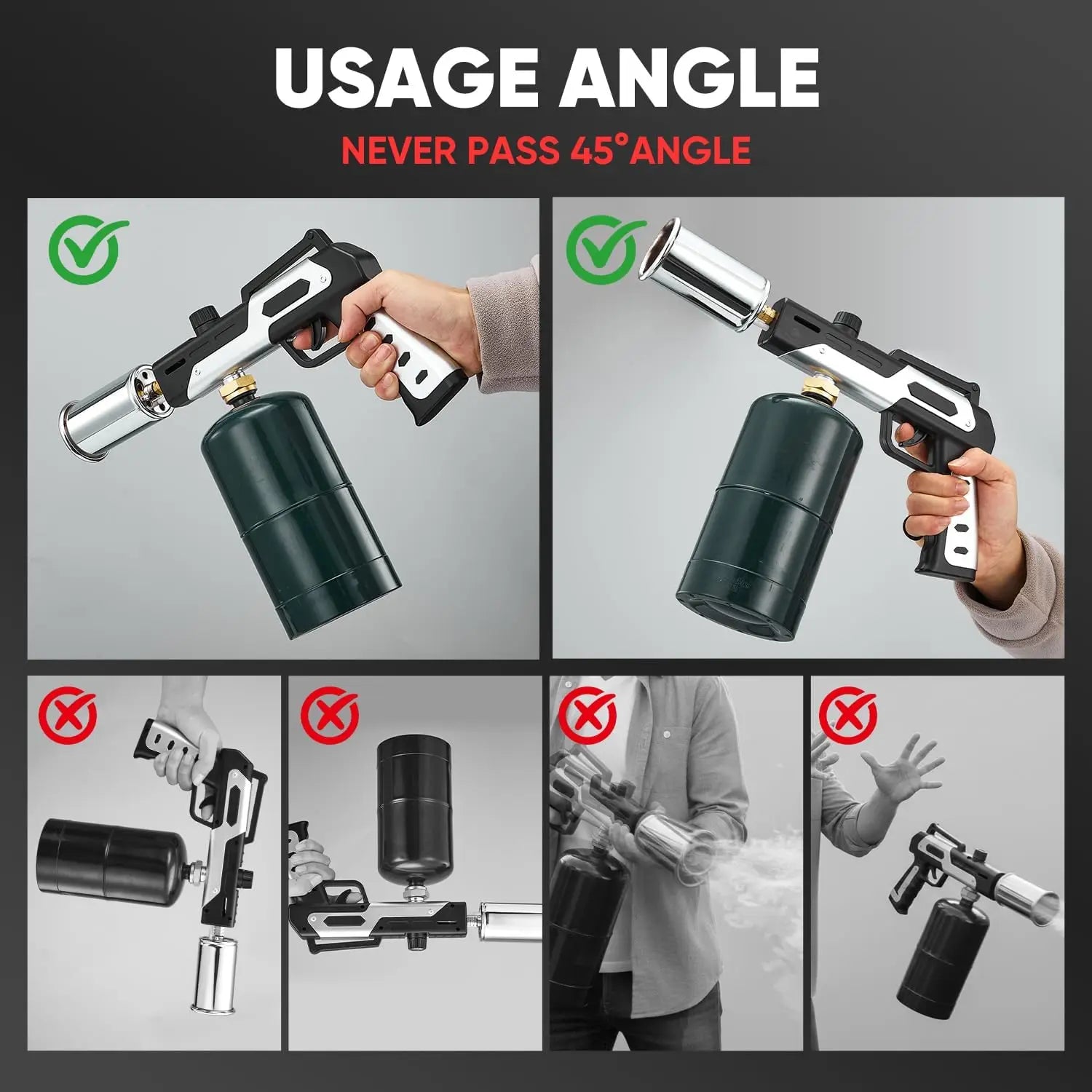 USAGE ANGLE

NEVER PASS 45°ANGLE