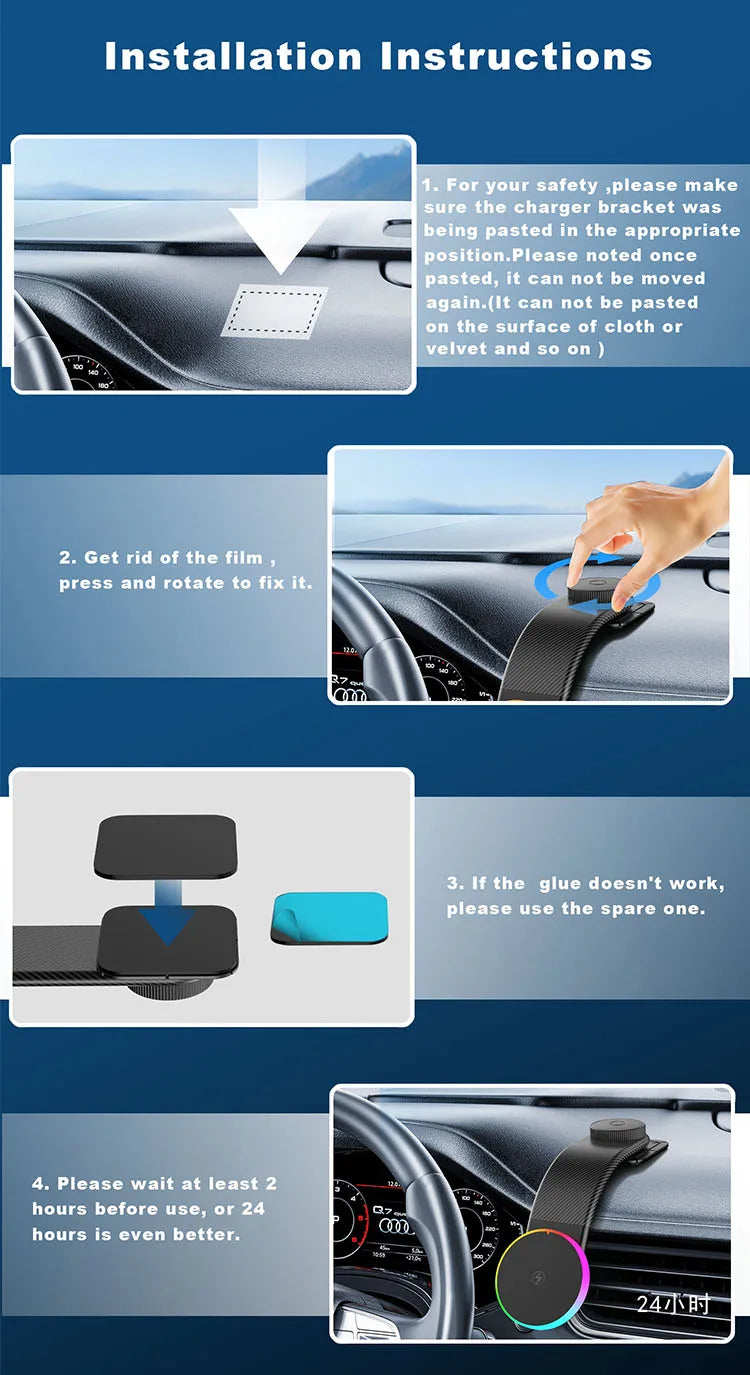 Installation Instructions

1. For your safety ,please make sure the charger bracket was being pasted in the appropriate position.Please noted once pasted, it can not be moved again.(It can not be pasted on the surface of cloth or velvet and so on )

2. Get rid of the film , press and rotate to fix it.

3. If the glue doesn't work, please use the spare one.

4. Please wait at least 2 hours before use, or 24 hours is even better.

24小时